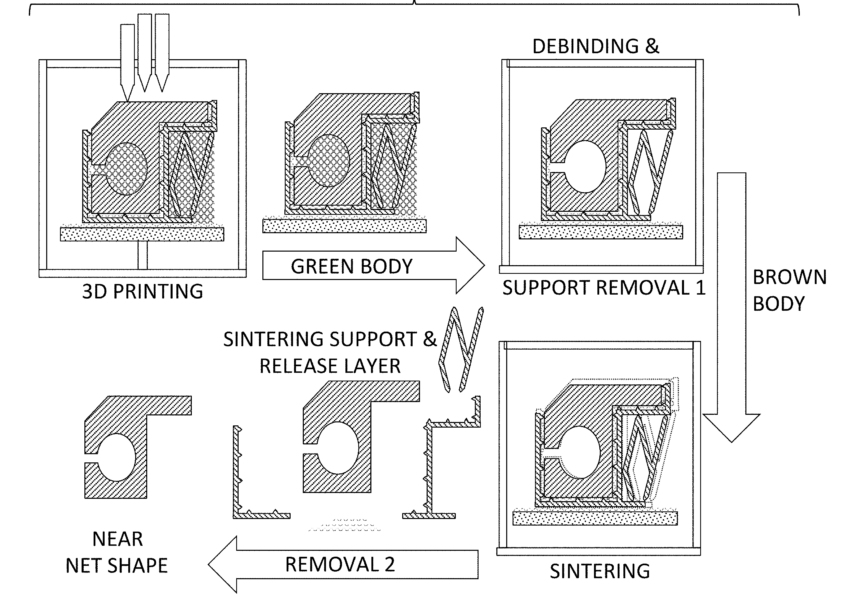 DEBINDING &

GREEN BODY

3D PRINTING

SUPPORT REMOVAL 1

BROWN BODY

SINTERING SUPPORT & RELEASE LAYER

NEAR NET SHAPE

REMOVAL 2

SINTERING